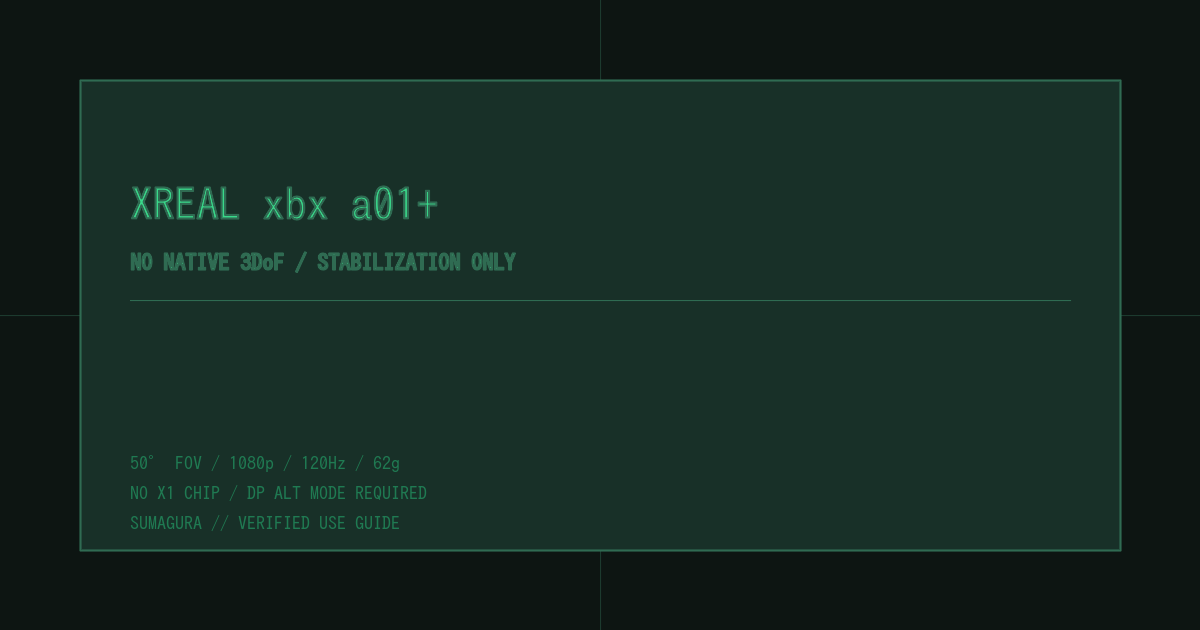 XREAL xbx a01+

NO NATIVE 3DoF / STABILIZATION ONLY

50° FOV / 1080p / 120Hz / 62g

NO X1 CHIP / DP ALT MODE REQUIRED

SUMAGURA // VERIFIED USE GUIDE